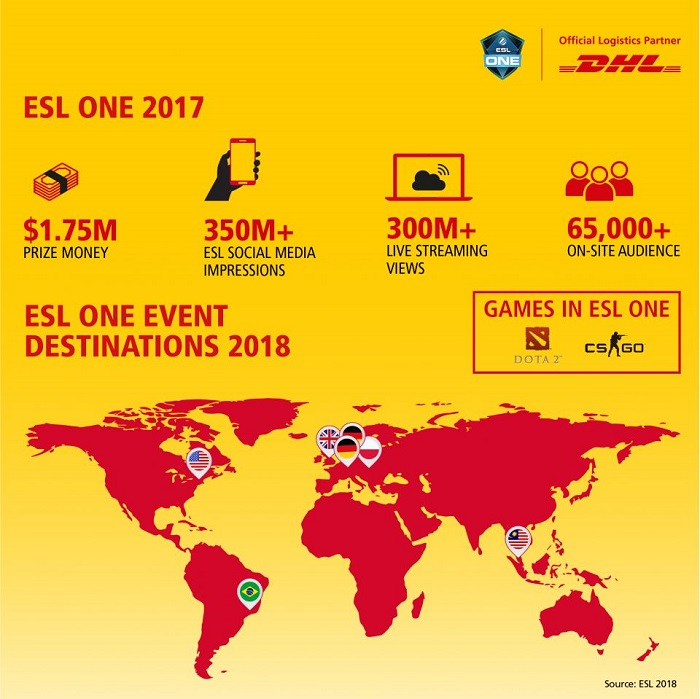 ESL ONE

Official Logistics Partner
DHL

ESL ONE 2017

$1.75M
PRIZE MONEY

350M+
ESL SOCIAL MEDIA IMPRESSIONS

300M+
LIVE STREAMING VIEWS

65,000+
ON-SITE AUDIENCE

ESL ONE EVENT DESTINATIONS 2018

GAMES IN ESL ONE
DOTA 2
CS GO

Source: ESL 2018